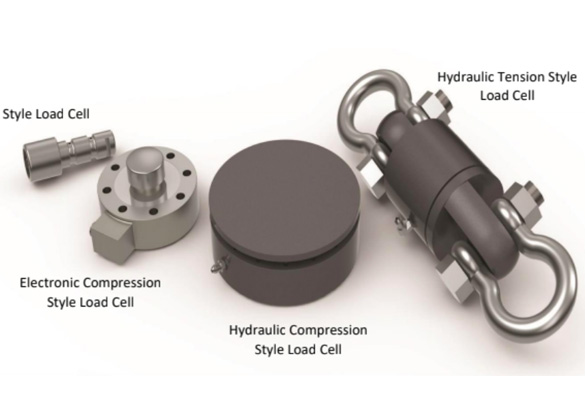 Style Load Cell

Hydraulic Tension Style Load Cell

Electronic Compression Style Load Cell

Hydraulic Compression Style Load Cell